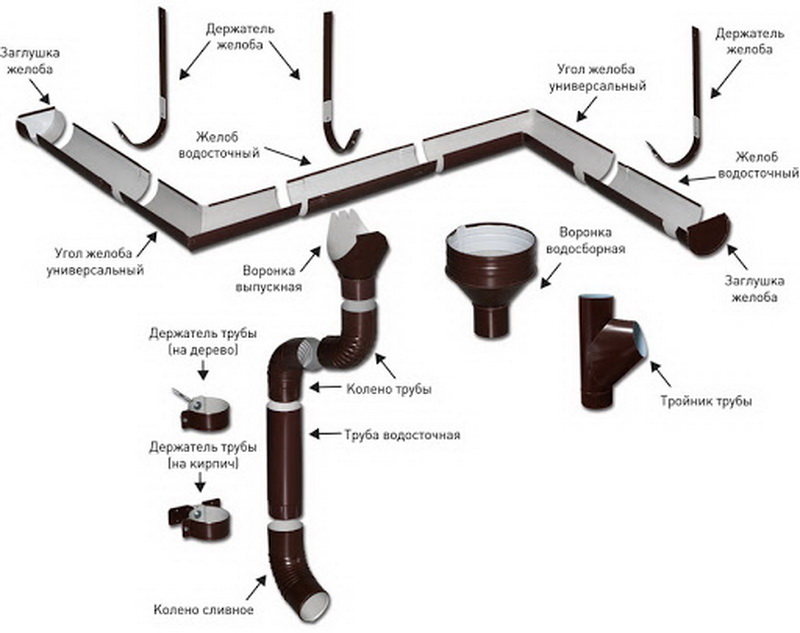 Заглушка желоба

Держатель желоба

Держатель желоба

Угол желоба универсальный

Желоб водосточный

Желоб водосточный

Угол желоба универсальный

Воронка выпускная

Воронка водосборная

Заглушка желоба

Держатель трубы (на дерево)

Колено трубы

Тройник трубы

Труба водосточная

Держатель трубы (на кирпич)

Колено сливное