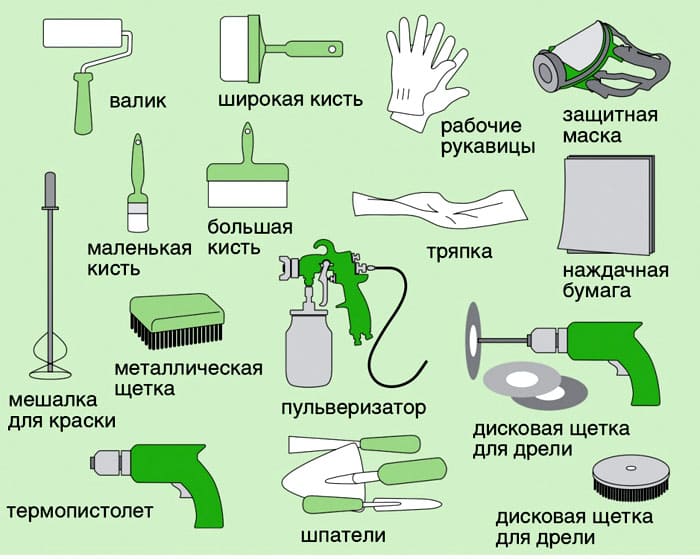 валик

широкая кисть

рабочие рукавицы

защитная маска

маленькая кисть

большая кисть

тряпка

наждачная бумага

мешалка для краски

металлическая щетка

пульверизатор

дисковая щетка для дрели

термопистолет

шпатели

дисковая щетка для дрели