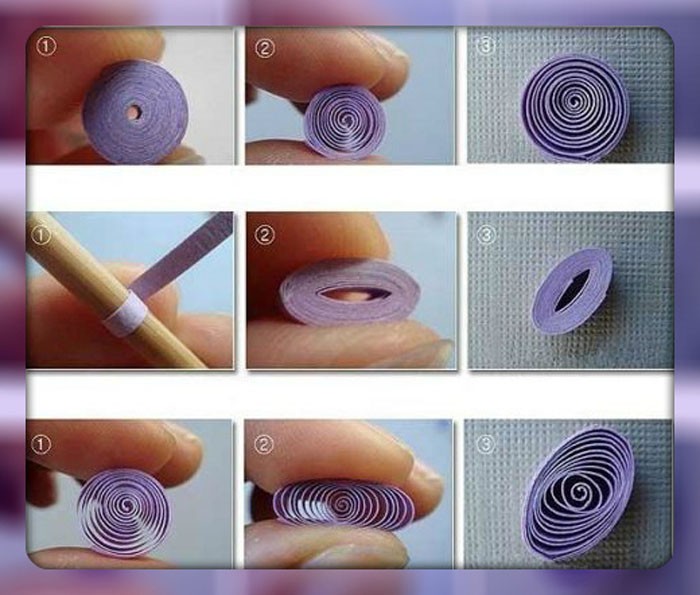 ① ② ③

① ② ③

① ② ③