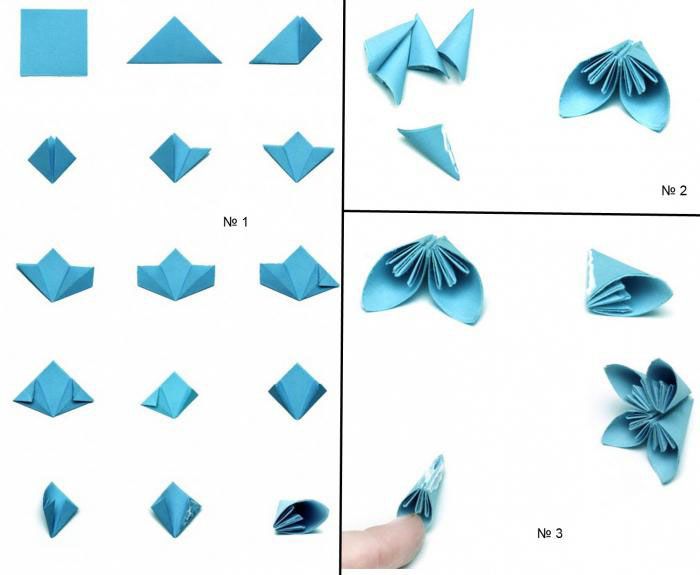 № 1

№ 2

№ 3