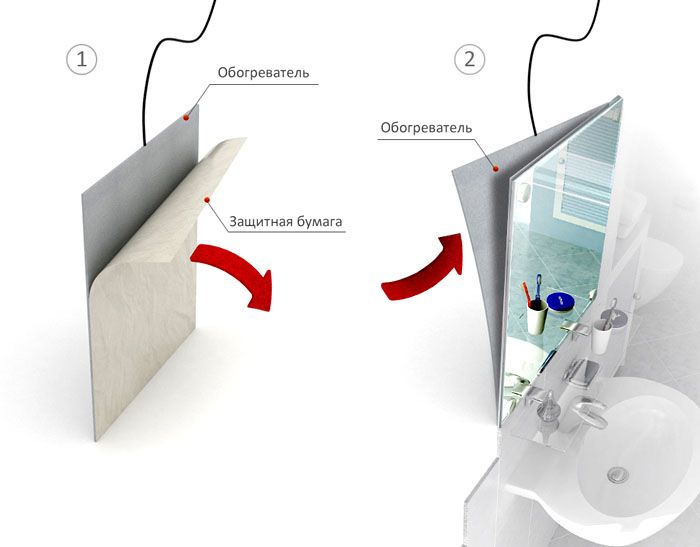 1

Обогреватель

Защитная бумага

2

Обогреватель