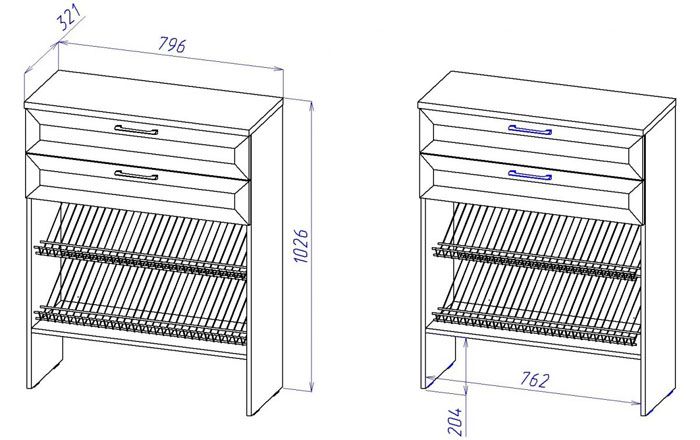 321
796
1026
762
204