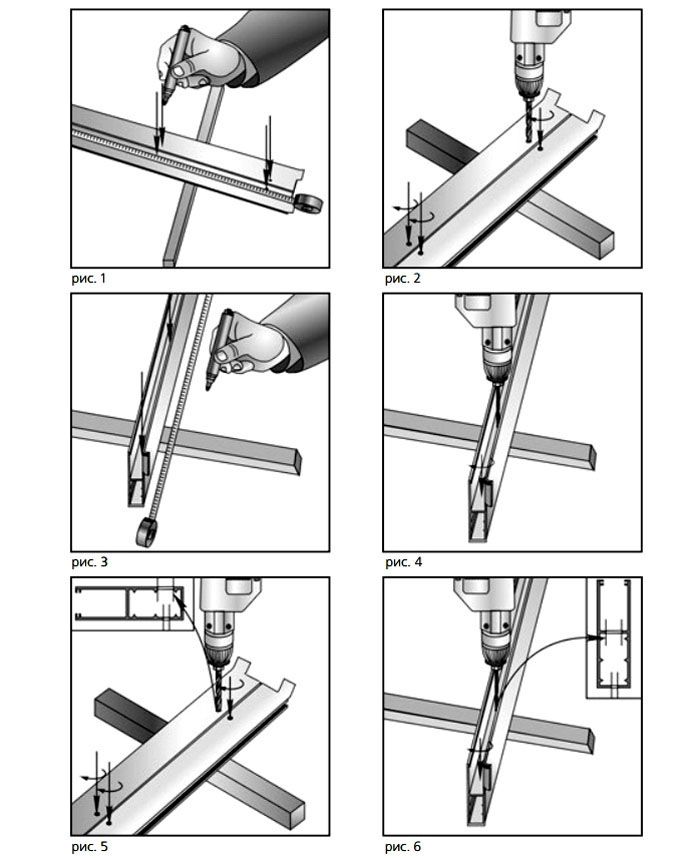 рис. 1

рис. 2

рис. 3

рис. 4

рис. 5

рис. 6