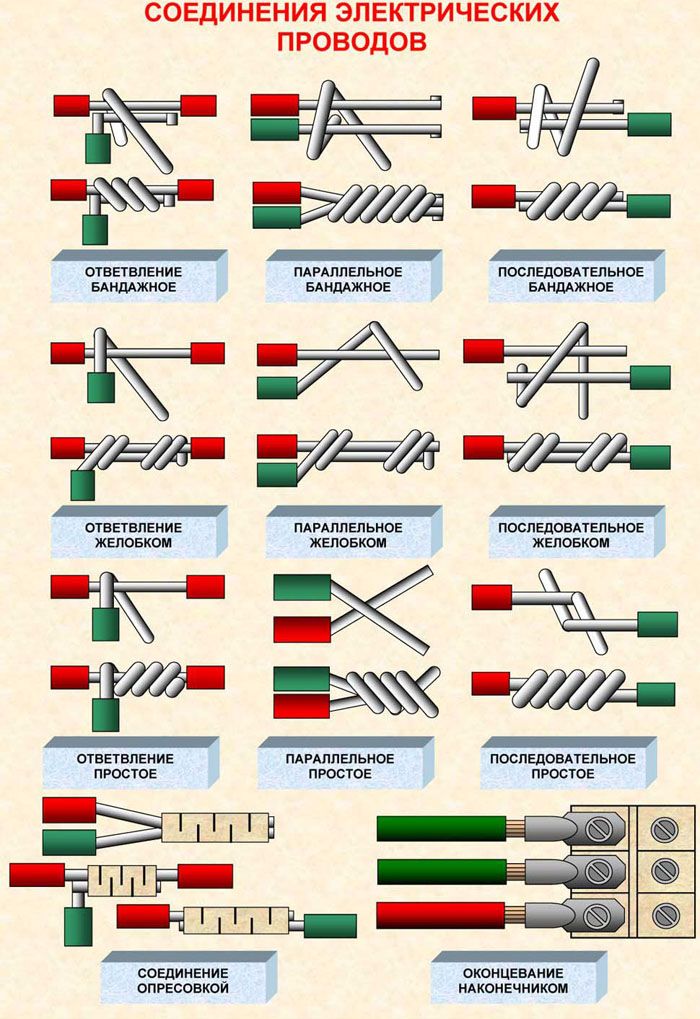 СОЕДИНЕНИЯ ЭЛЕКТРИЧЕСКИХ ПРОВОДОВ

ОТВЕТВЛЕНИЕ БАНДАЖНОЕ

ПАРАЛЛЕЛЬНОЕ БАНДАЖНОЕ

ПОСЛЕДОВАТЕЛЬНОЕ БАНДАЖНОЕ

ОТВЕТВЛЕНИЕ ЖЕЛОБКОМ

ПАРАЛЛЕЛЬНОЕ ЖЕЛОБКОМ

ПОСЛЕДОВАТЕЛЬНОЕ ЖЕЛОБКОМ

ОТВЕТВЛЕНИЕ ПРОСТОЕ

ПАРАЛЛЕЛЬНОЕ ПРОСТОЕ

ПОСЛЕДОВАТЕЛЬНОЕ ПРОСТОЕ

СОЕДИНЕНИЕ ОПРЕСОВКОЙ

ОКОНЦЕВАНИЕ НАКОНЕЧНИКОМ