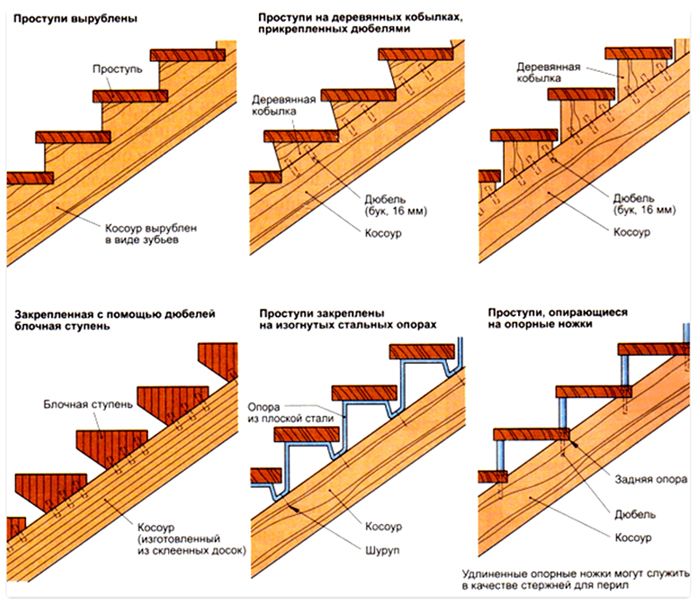 Проступи вырублены

Проступь

Косоур вырублен в виде зубьев

Проступи на деревянных кобылках, прикрепленных дюбелями

Деревянная кобылка

Дюбель (бук, 16 мм)

Косоур

Деревянная кобылка

Дюбель (бук, 16 мм)

Косоур

Закрепленная с помощью дюбелей блочная ступень

Блочная ступень

Косоур (изготовленный из склеенных досок)

Проступи закреплены на изогнутых стальных опорах

Опора из плоской стали

Косоур

Шуруп

Проступи, опирающиеся на опорные ножки

Задняя опора

Дюбель

Косоур

Удлиненные опорные ножки могут служить в качестве стержней для перил