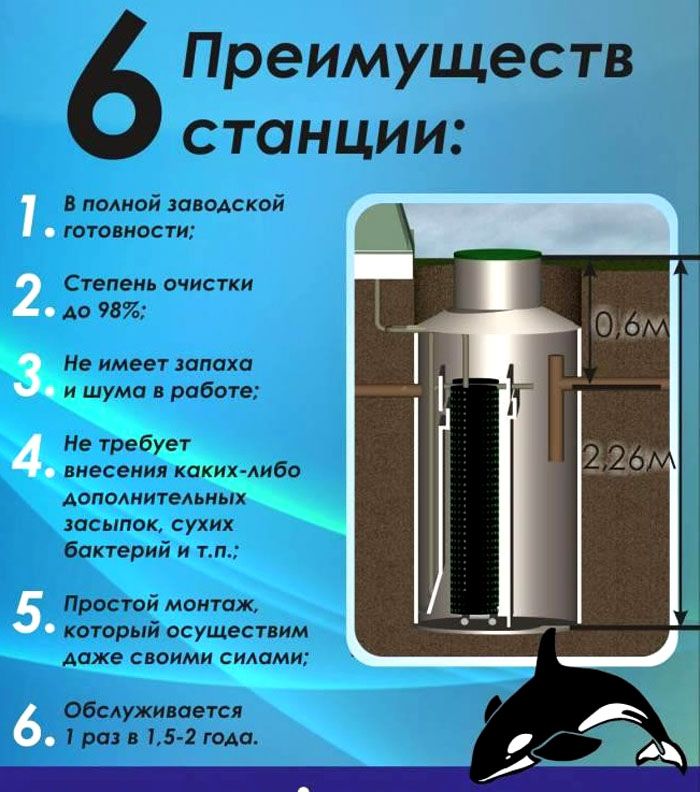 6 Преимуществ станции:

1. В полной заводской готовности;

2. Степень очистки до 98%;

3. Не имеет запаха и шума в работе;

4. Не требует внесения каких-либо дополнительных засыпок, сухих бактерий и т.п.;

5. Простой монтаж, который осуществим даже своими силами;

6. Обслуживается 1 раз в 1,5-2 года.

0,6м

2,26м