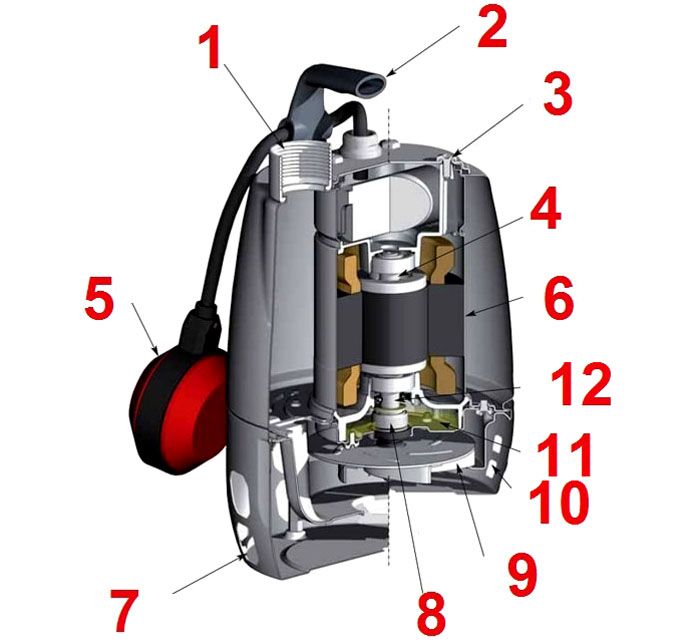 1
2
3
4
5
6
12
11
10
9
7
8