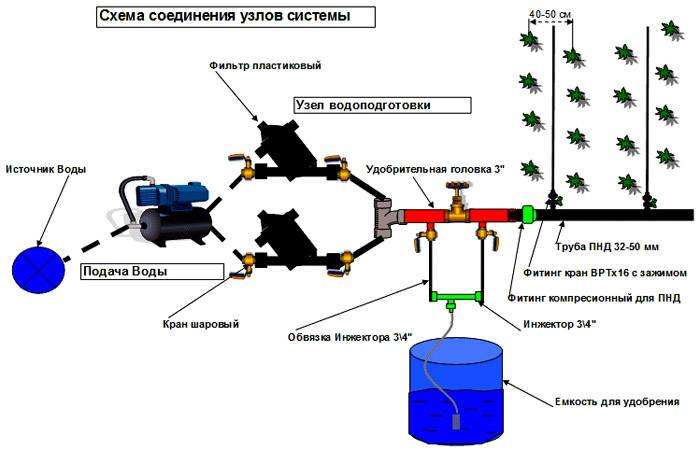 Схема соединения узлов системы

40-50 см

Фильтр пластиковый

Узел водоподготовки

Источник Воды

Удобрительная головка 3"

Подача Воды

Труба ПНД 32-50 мм

Фитинг кран ВРТх16 с зажимом

Фитинг компресионный для ПНД

Кран шаровый

Инжектор 3\4"

Обвязка Инжектора 3\4"

Емкость для удобрения