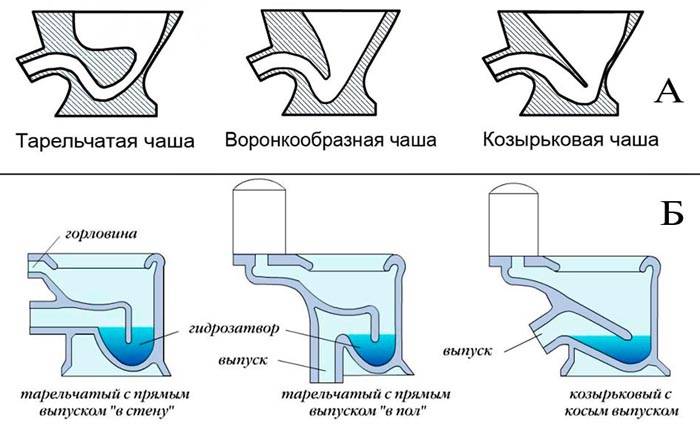 А

Тарельчатая чаша

Воронкообразная чаша

Козырьковая чаша

Б

горловина

гидрозатвор

выпуск

выпуск

тарельчатый с прямым выпуском "в стену"

тарельчатый с прямым выпуском "в пол"

козырьковый с косым выпуском