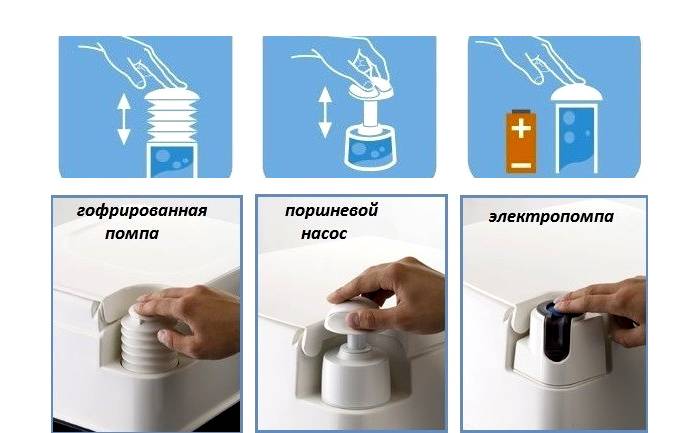 гофрированная помпа

поршневой насос

электропомпа