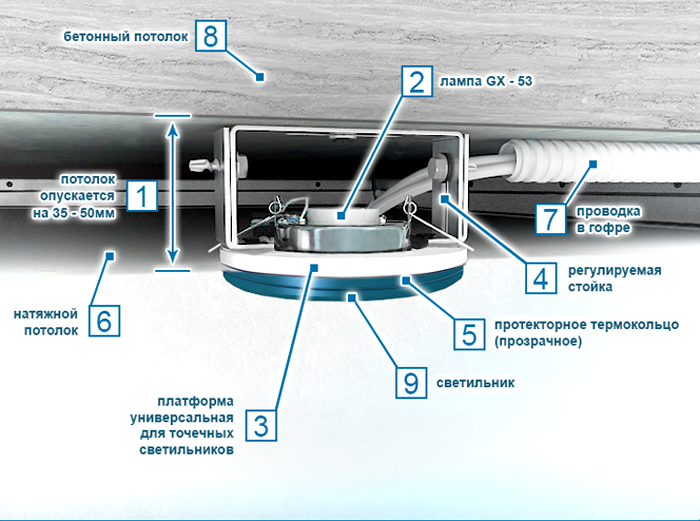 бетонный потолок 8

2 лампа GX - 53

потолок опускается на 35 - 50мм 1

7 проводка в гофре

4 регулируемая стойка

натяжной потолок 6

5 протекторное термокольцо (прозрачное)

9 светильник

платформа универсальная для точечных светильников 3