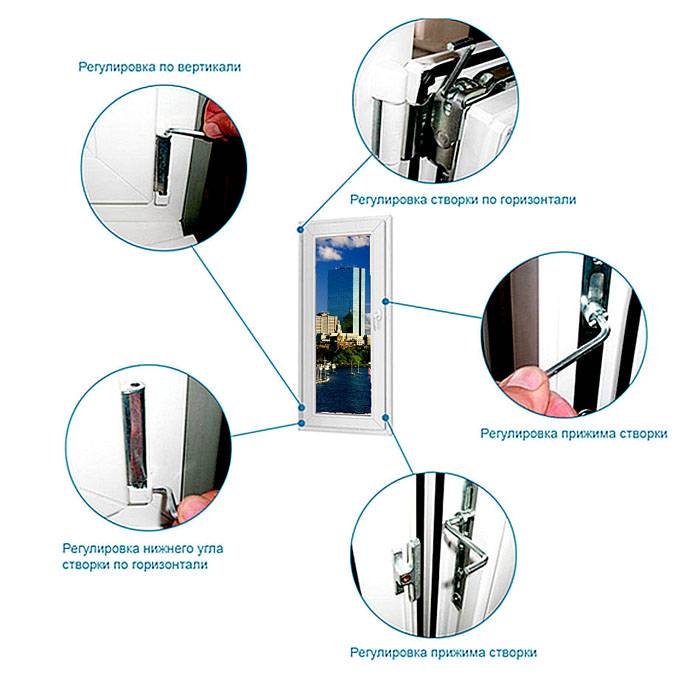 Регулировка по вертикали

Регулировка створки по горизонтали

Регулировка прижима створки

Регулировка нижнего угла створки по горизонтали

Регулировка прижима створки