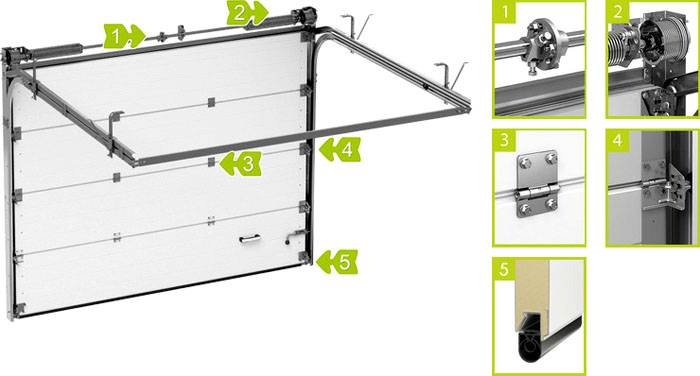 1
2
3
4
5
1
2
3
4
5