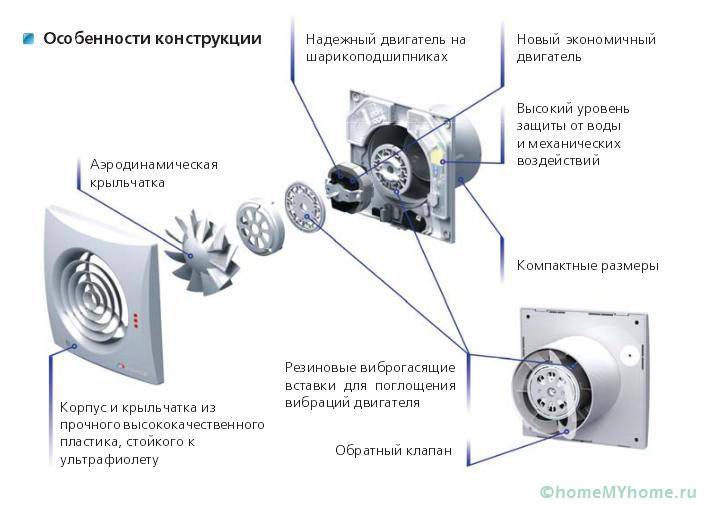 Особенности конструкции

Надежный двигатель на шарикоподшипниках

Новый экономичный двигатель

Высокий уровень защиты от воды и механических воздействий

Аэродинамическая крыльчатка

Компактные размеры

Резиновые виброгасящие вставки для поглощения вибраций двигателя

Корпус и крыльчатка из прочного высококачественного пластика, стойкого к ультрафиолету

Обратный клапан

©homeMYhome.ru