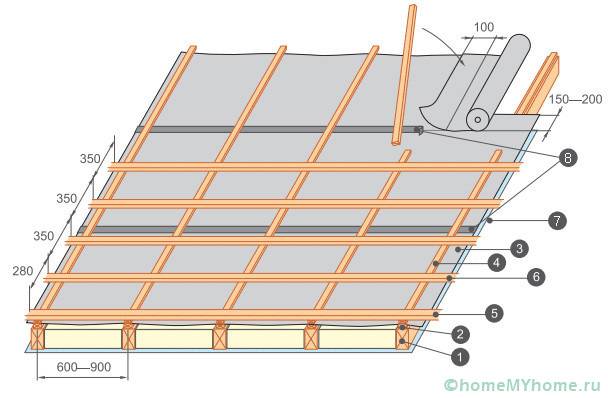 100
150—200
350
350
350
280
600—900
8
7
3
4
6
5
2
1
©homeMYhome.ru