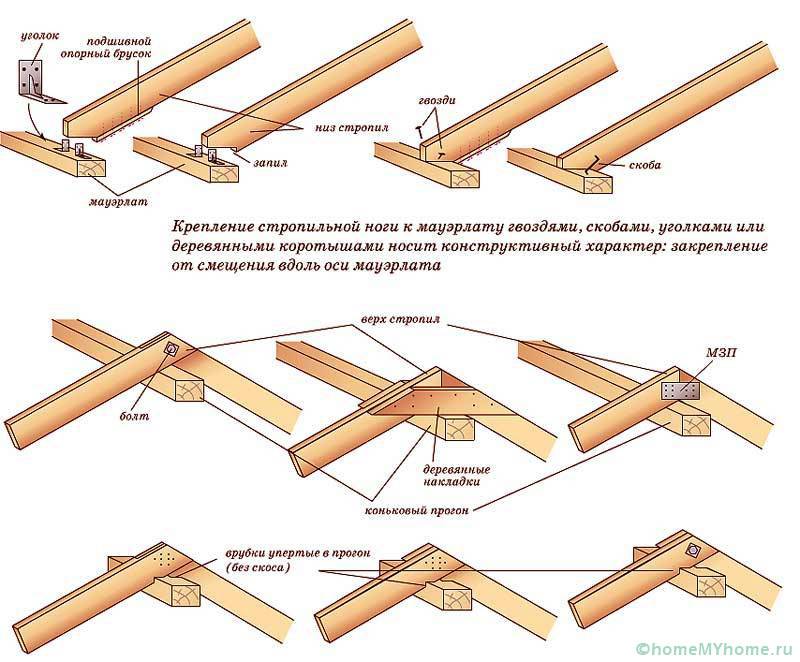 уголок

подшивной опорный брусок

низ стропил

запил

мауэрлат

гвозди

скоба

Крепление стропильной ноги к мауэрлату гвоздями, скобами, уголками или деревянными коротышами носит конструктивный характер: закрепление от смещения вдоль оси мауэрлата

верх стропил

МЗП

болт

деревянные накладки

коньковый прогон

врубки упертые в прогон (без скоса)

©homeMYhome.ru