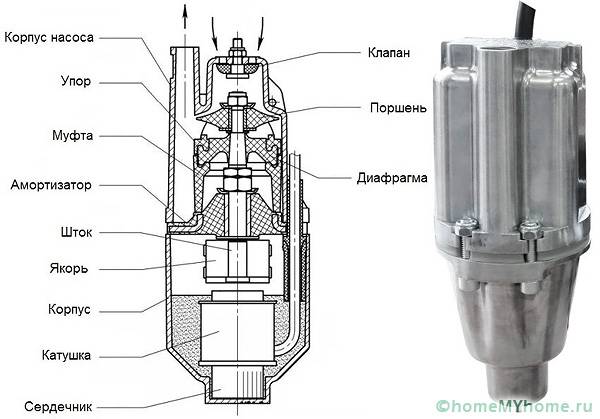 Корпус насоса
Упор
Муфта
Амортизатор
Шток
Якорь
Корпус
Катушка
Сердечник
Клапан
Поршень
Диафрагма
©homeMYhome.ru