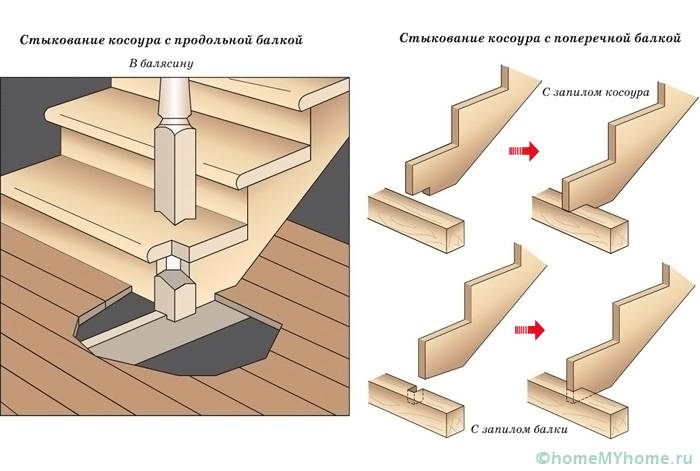 Стыкование косоура с продольной балкой

В балясину

Стыкование косоура с поперечной балкой

С запилом косоура

С запилом балки

©homeMYhome.ru