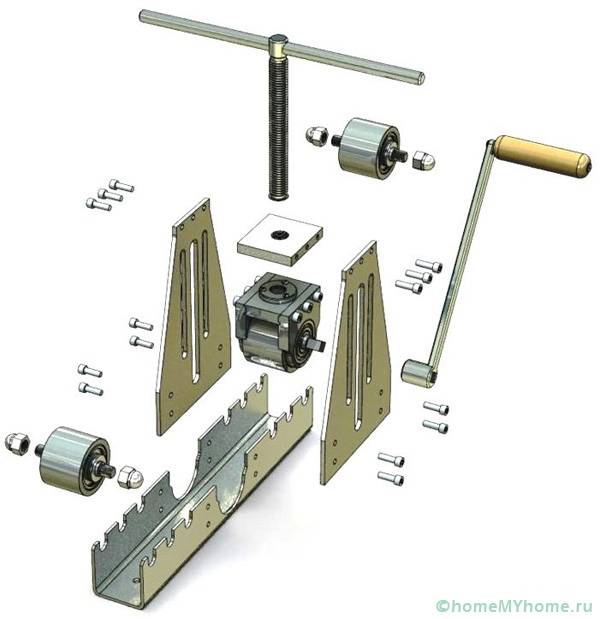 ©homeMYhome.ru