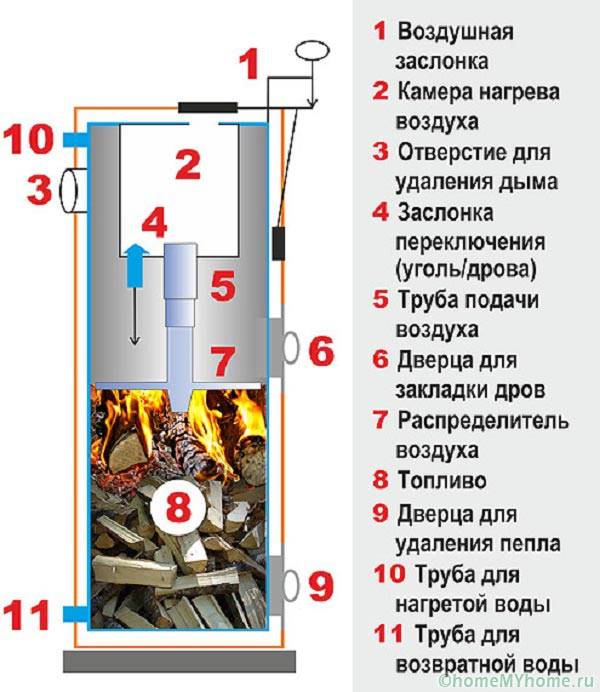 1
10
2
3
4
5
6
7
8
9
11

1 Воздушная заслонка
2 Камера нагрева воздуха
3 Отверстие для удаления дыма
4 Заслонка переключения (уголь/дрова)
5 Труба подачи воздуха
6 Дверца для закладки дров
7 Распределитель воздуха
8 Топливо
9 Дверца для удаления пепла
10 Труба для нагретой воды
11 Труба для возвратной воды

©homeMYhome.ru