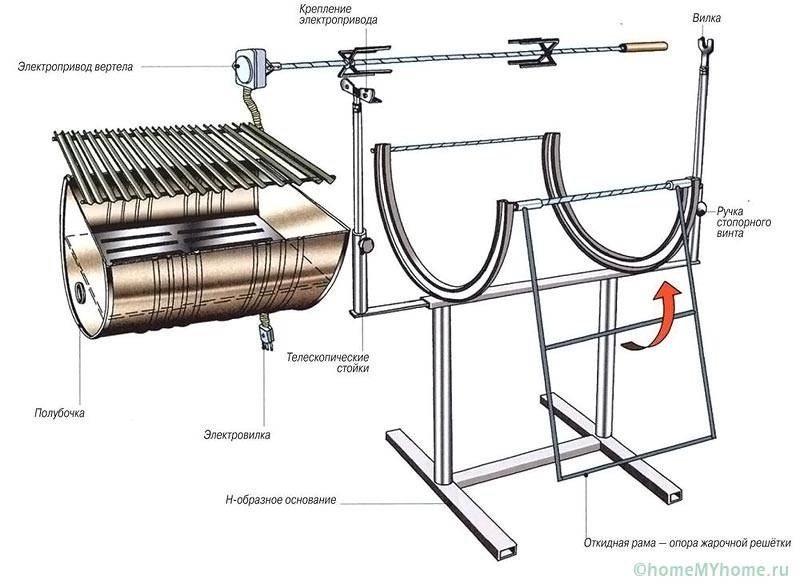 Крепление электропривода

Вилка

Электропривод вертела

Ручка стопорного винта

Телескопические стойки

Полубочка

Электровилка

Н-образное основание

Откидная рама — опора жарочной решётки

©homeMYhome.ru