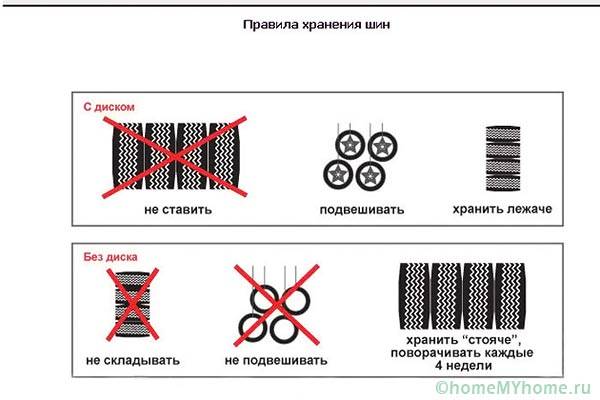 Правила хранения шин

С диском

не ставить

подвешивать

хранить лежаче

Без диска

не складывать

не подвешивать

хранить “стояче”, поворачивать каждые 4 недели

©homeMYhome.ru