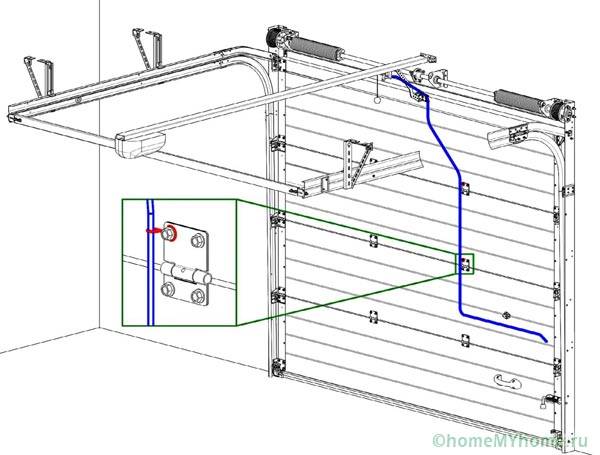 ©homeMYhome.ru