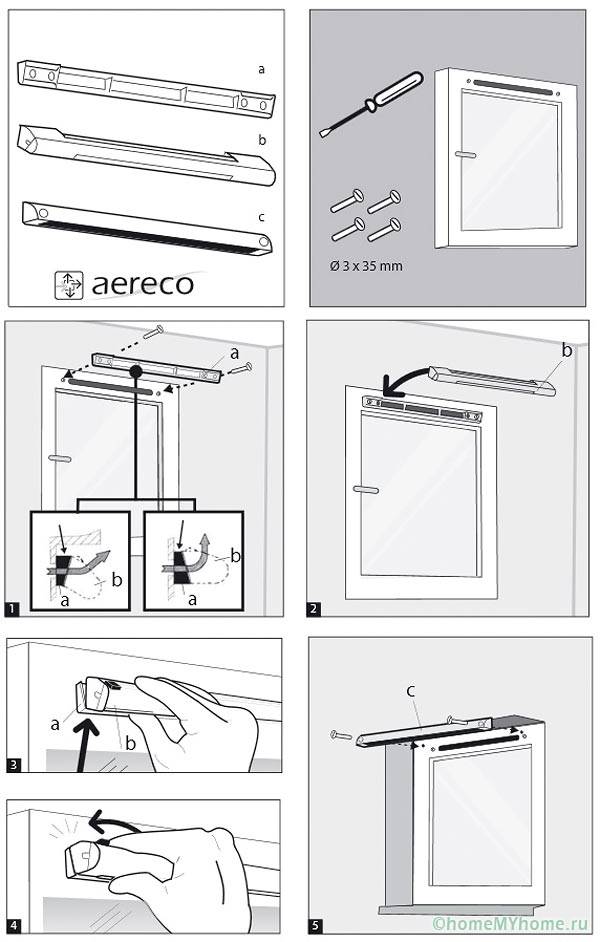 a

b

c

aereco

Ø 3 x 35 mm

a

b

a

b

a

1

b

2

a

b

3

4

c

5

©homeMYhome.ru